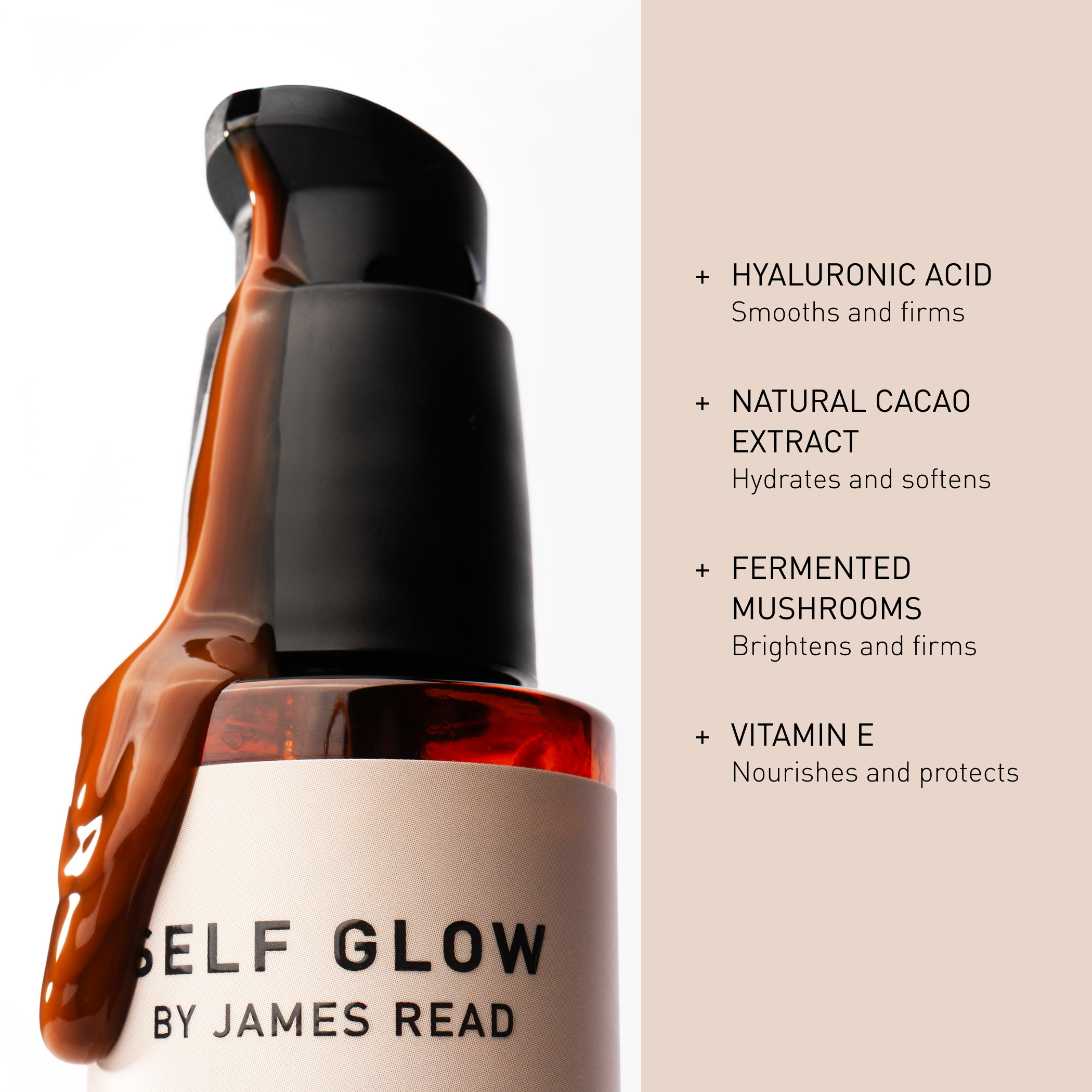 SELF GLOW
BY JAMES READ

+ HYALURONIC ACID
Smooths and firms

+ NATURAL CACAO EXTRACT
Hydrates and softens

+ FERMENTED MUSHROOMS
Brightens and firms

+ VITAMIN E
Nourishes and protects