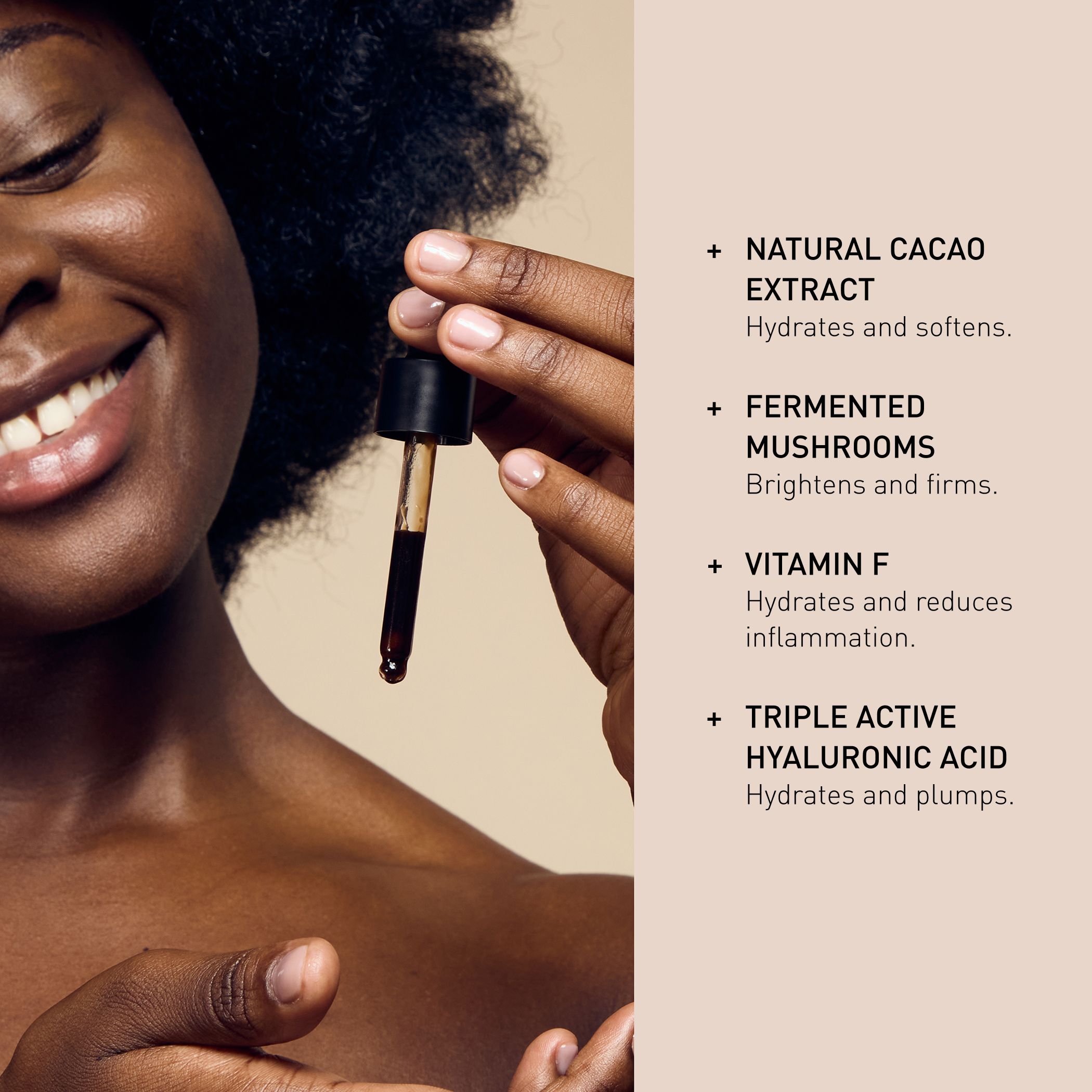 + NATURAL CACAO EXTRACT
Hydrates and softens.

+ FERMENTED MUSHROOMS
Brightens and firms.

+ VITAMIN F
Hydrates and reduces inflammation.

+ TRIPLE ACTIVE HYALURONIC ACID
Hydrates and plumps.