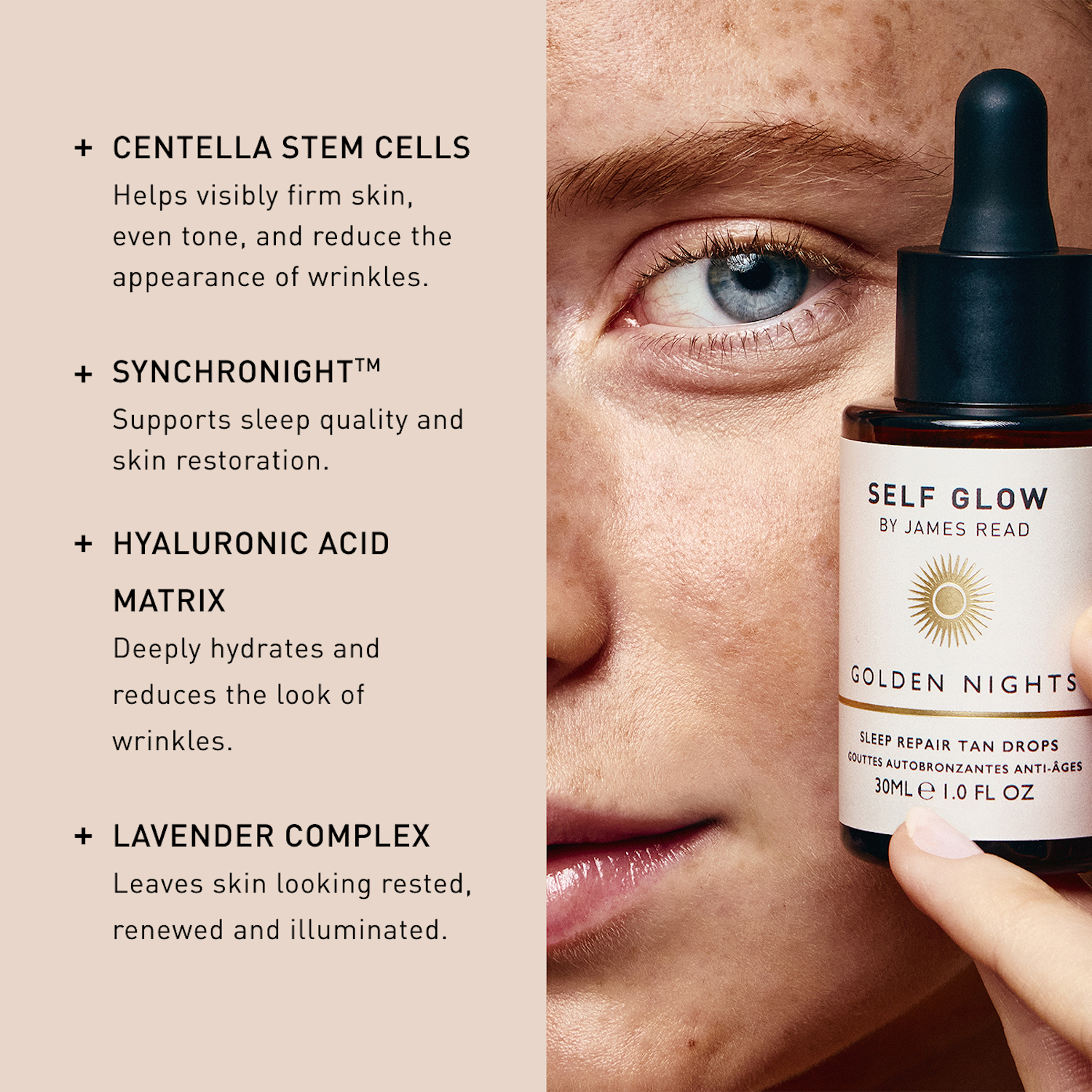 + CENTELLA STEM CELLS
Helps visibly firm skin, even tone, and reduce the appearance of wrinkles.

+ SYNCHRONIGHT™
Supports sleep quality and skin restoration.

+ HYALURONIC ACID MATRIX
Deeply hydrates and reduces the look of wrinkles.

+ LAVENDER COMPLEX
Leaves skin looking rested, renewed and illuminated.

SELF GLOW
BY JAMES READ

GOLDEN NIGHTS

SLEEP REPAIR TAN DROPS
GOUTTES AUTOBRONZANTES ANTI-ÂGES
30ML ℮ 1.0 FL OZ