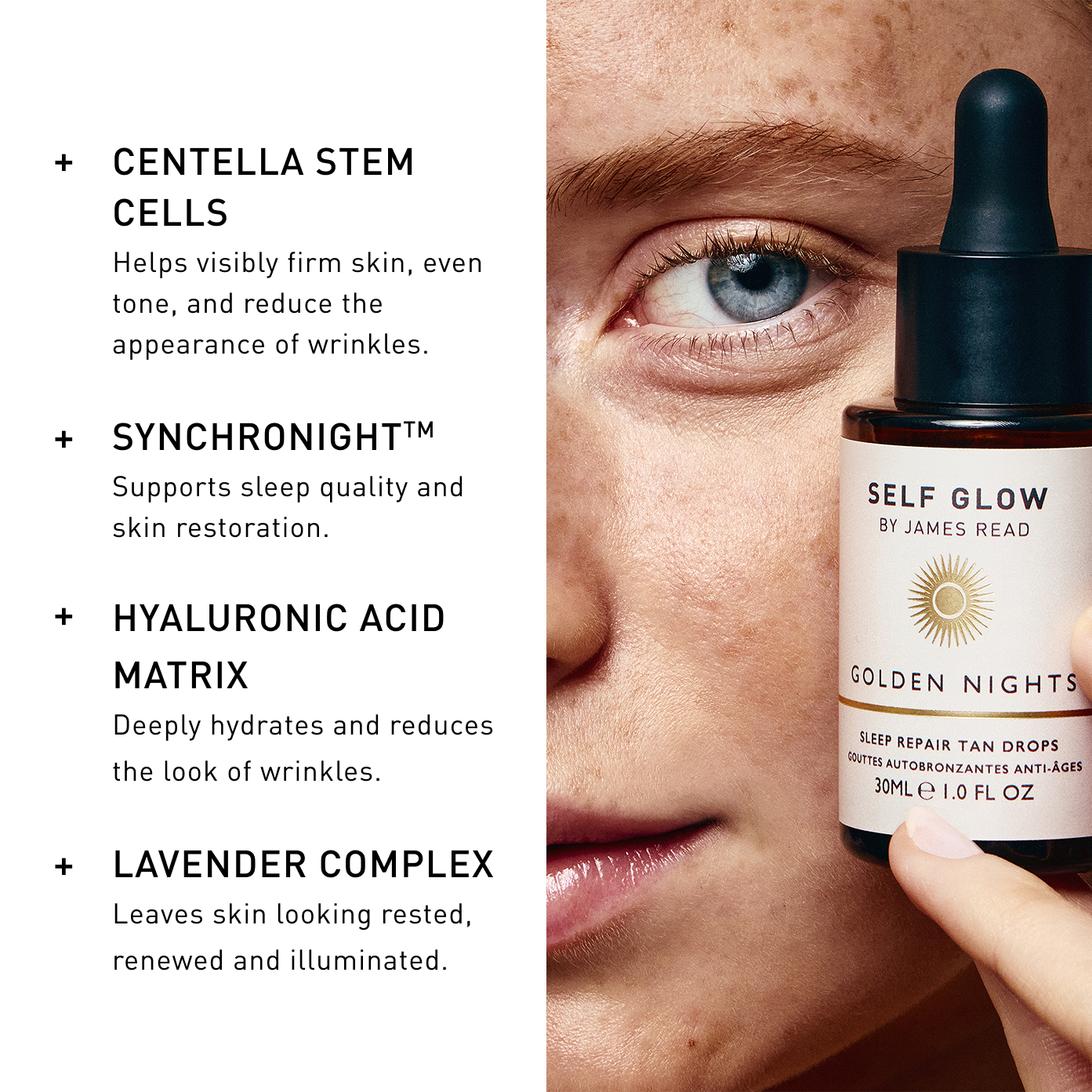 + CENTELLA STEM CELLS
Helps visibly firm skin, even tone, and reduce the appearance of wrinkles.

+ SYNCHRONIGHT™
Supports sleep quality and skin restoration.

+ HYALURONIC ACID MATRIX
Deeply hydrates and reduces the look of wrinkles.

+ LAVENDER COMPLEX
Leaves skin looking rested, renewed and illuminated.

SELF GLOW
BY JAMES READ

GOLDEN NIGHTS

SLEEP REPAIR TAN DROPS
GOUTTES AUTOBRONZANTES ANTI-ÂGES
30ML ℮ 1.0 FL OZ