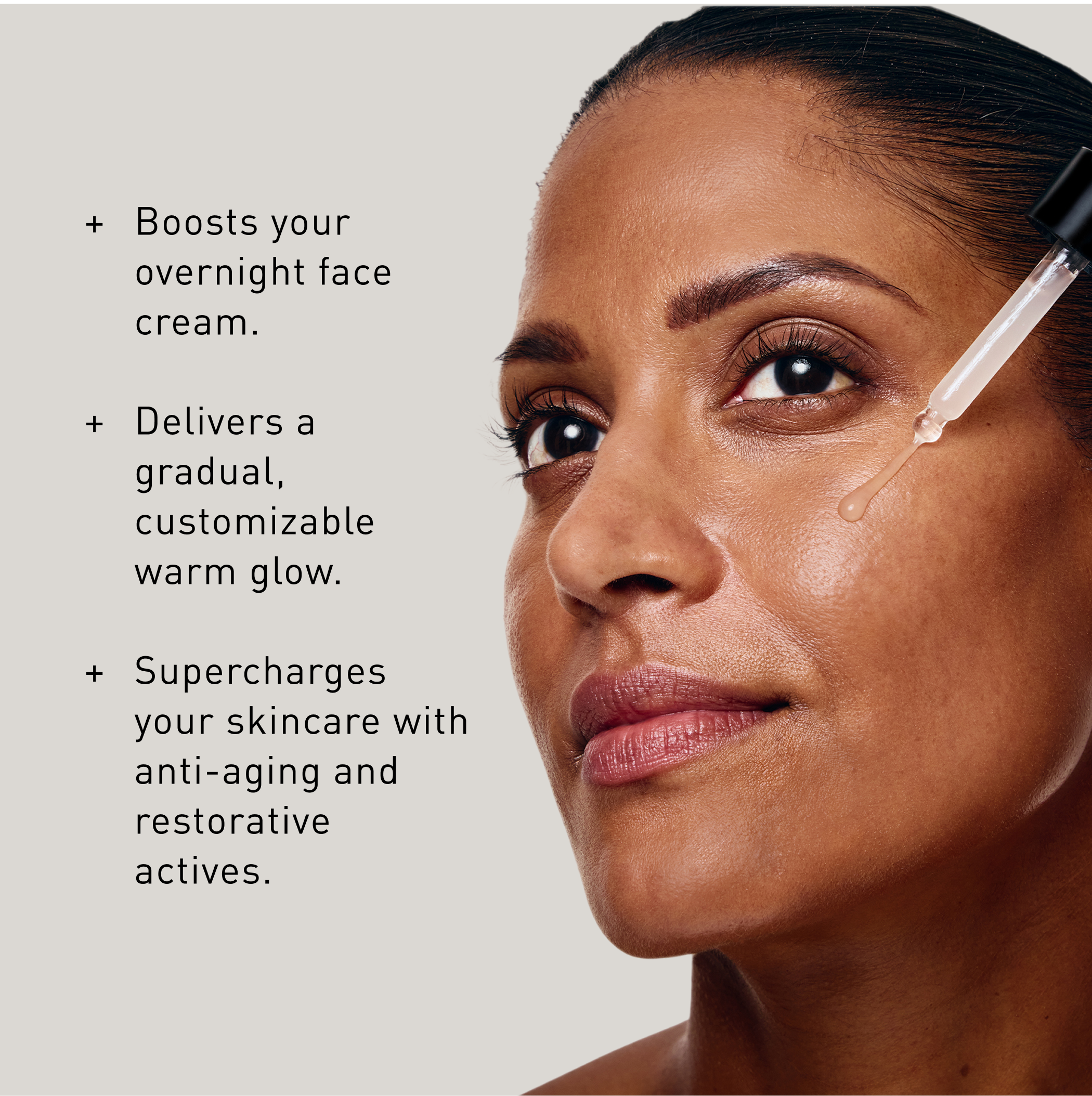 + Boosts your overnight face cream.

+ Delivers a gradual, customizable warm glow.

+ Supercharges your skincare with anti-aging and restorative actives.