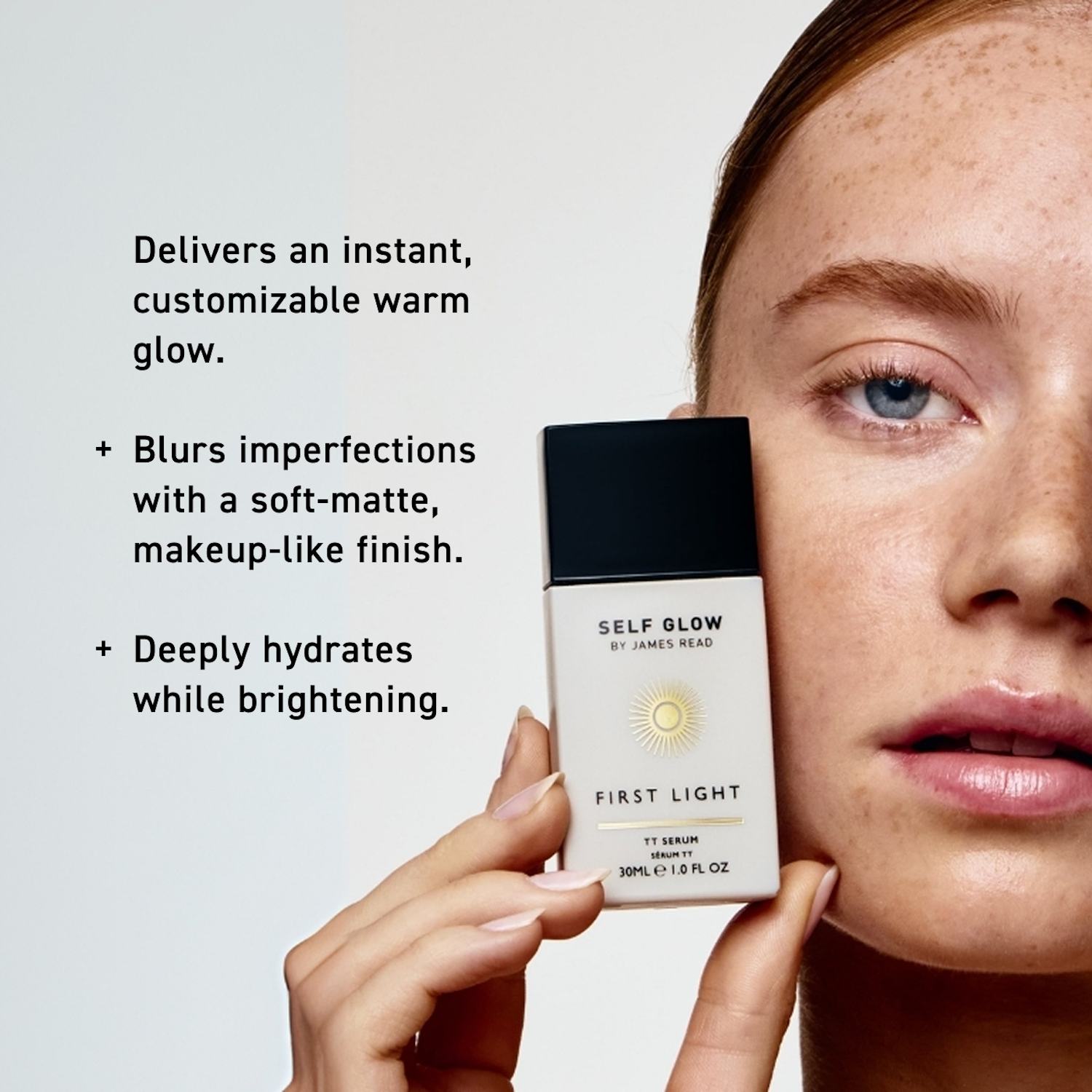 Delivers an instant, customizable warm glow.

+ Blurs imperfections with a soft-matte, makeup-like finish.

+ Deeply hydrates while brightening.

SELF GLOW
BY JAMES READ

FIRST LIGHT

TT SERUM
SÉRUM TT
30ML ℮ 1.0 FL OZ