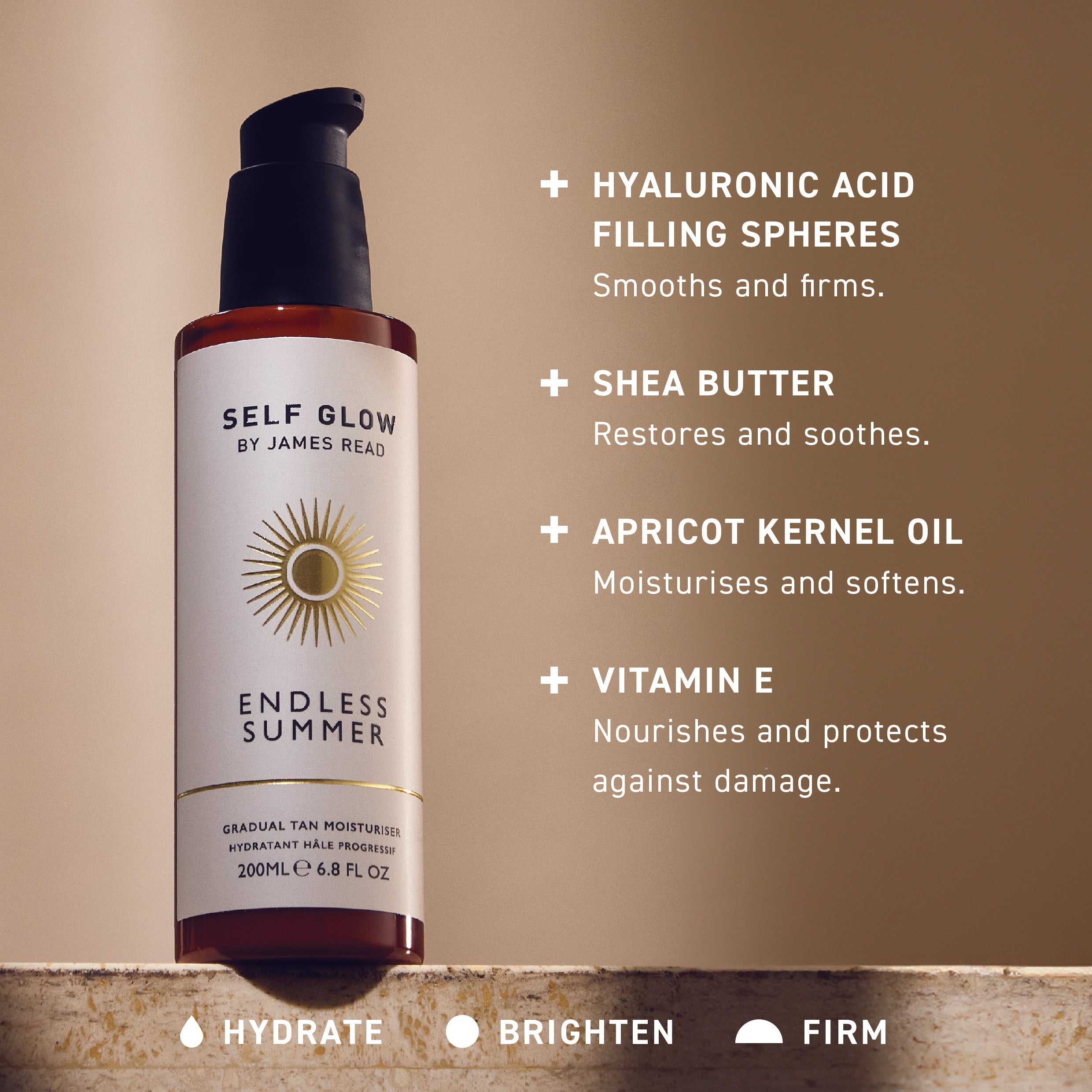 SELF GLOW
BY JAMES READ

ENDLESS SUMMER

GRADUAL TAN MOISTURISER
HYDRATANT HÂLE PROGRESSIF
200ML ℮ 6.8 FL OZ

+ HYALURONIC ACID FILLING SPHERES
Smooths and firms.

+ SHEA BUTTER
Restores and soothes.

+ APRICOT KERNEL OIL
Moisturises and softens.

+ VITAMIN E
Nourishes and protects against damage.

HYDRATE BRIGHTEN FIRM