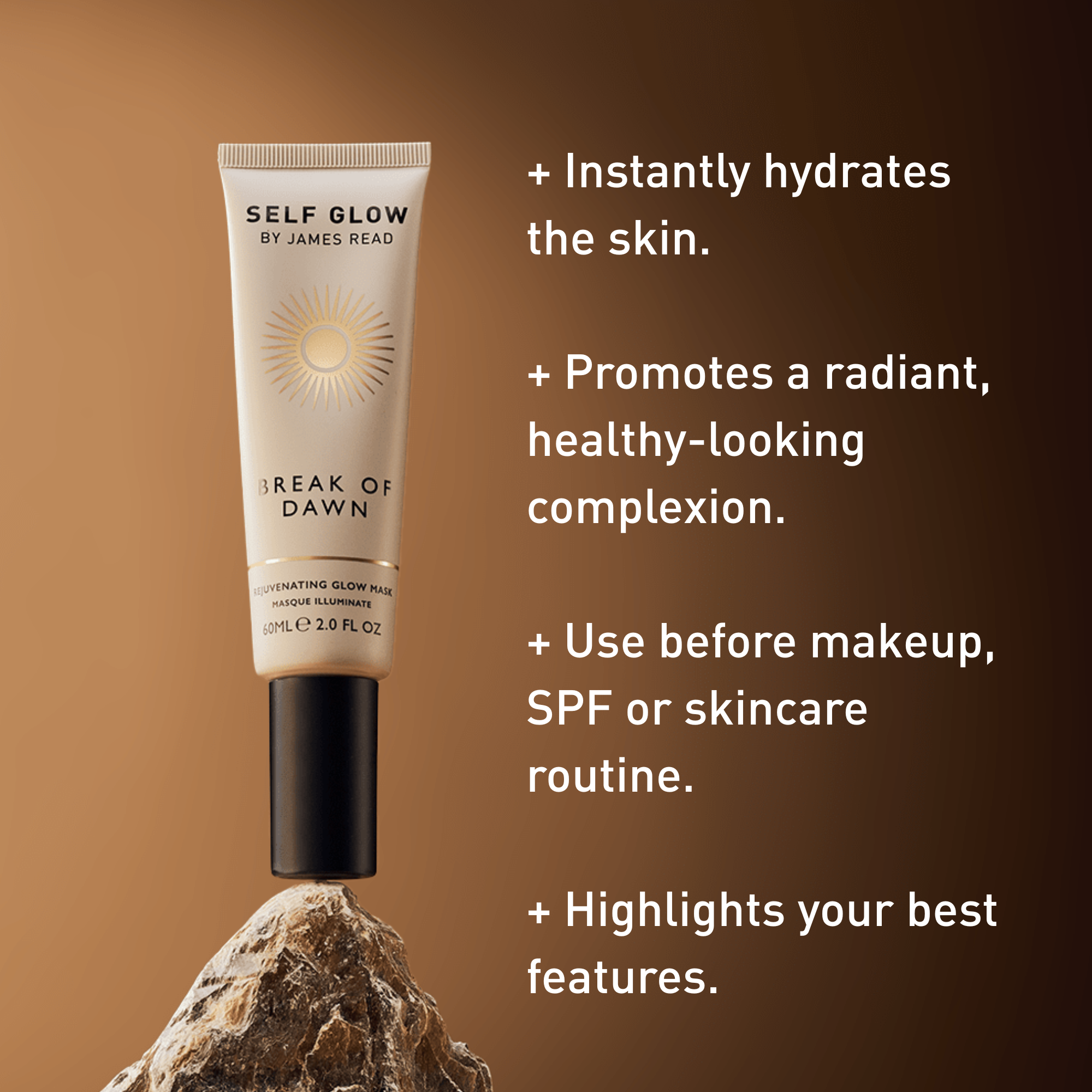 SELF GLOW
BY JAMES READ

BREAK OF DAWN

REJUVENATING GLOW MASK
MASQUE ILLUMINATE
60ML ℮ 2.0 FL OZ

+ Instantly hydrates the skin.

+ Promotes a radiant, healthy-looking complexion.

+ Use before makeup, SPF or skincare routine.

+ Highlights your best features.