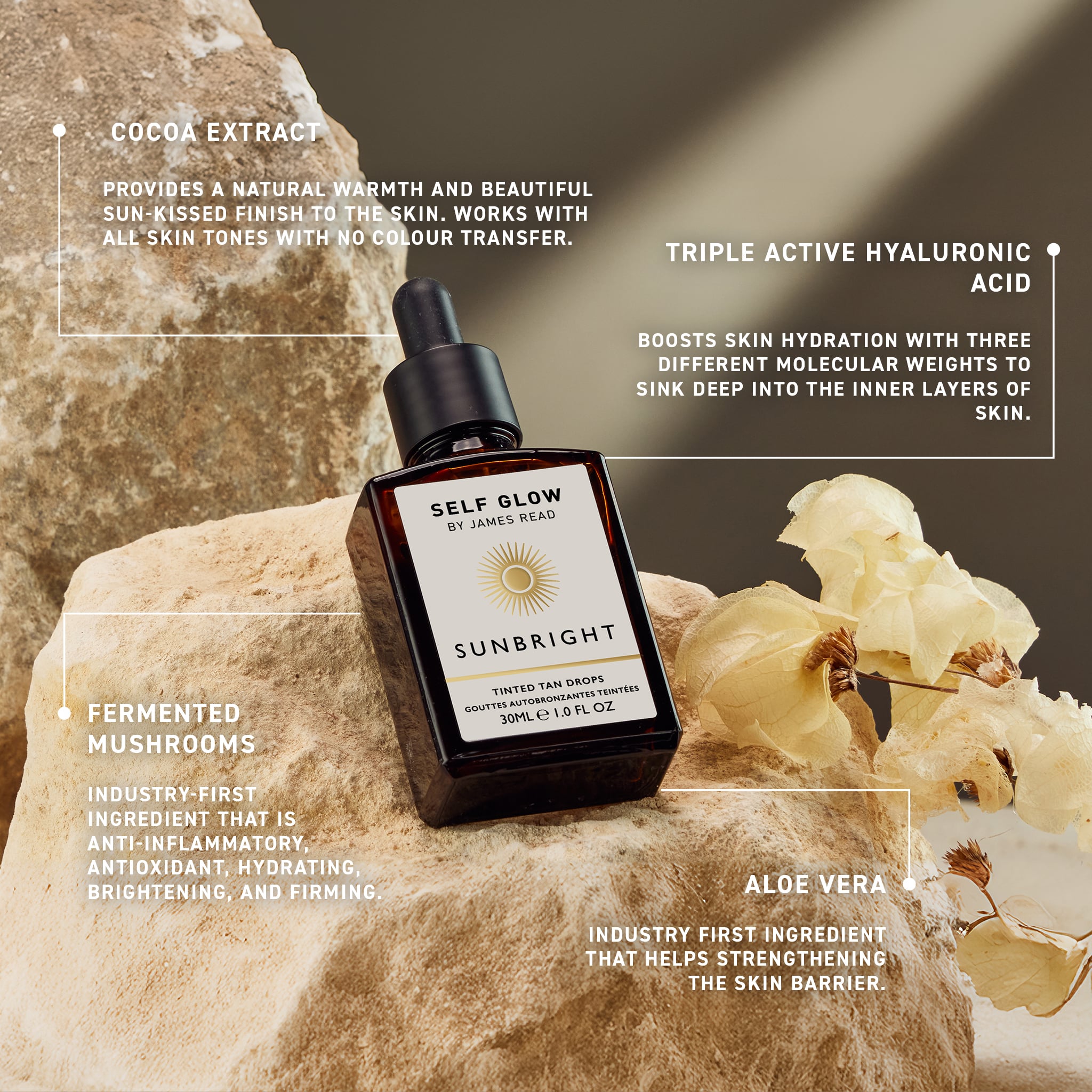 COCOA EXTRACT

PROVIDES A NATURAL WARMTH AND BEAUTIFUL SUN-KISSED FINISH TO THE SKIN. WORKS WITH ALL SKIN TONES WITH NO COLOUR TRANSFER.

TRIPLE ACTIVE HYALURONIC ACID

BOOSTS SKIN HYDRATION WITH THREE DIFFERENT MOLECULAR WEIGHTS TO SINK DEEP INTO THE INNER LAYERS OF SKIN.

SELF GLOW
BY JAMES READ

SUNBRIGHT

TINTED TAN DROPS
GOUTTES AUTOBRONZANTES TEINTÉES
30ML ℮ 1.0 FL OZ

FERMENTED MUSHROOMS

INDUSTRY-FIRST INGREDIENT THAT IS ANTI-INFLAMMATORY, ANTIOXIDANT, HYDRATING, BRIGHTENING, AND FIRMING.

ALOE VERA

INDUSTRY FIRST INGREDIENT THAT HELPS STRENGTHENING THE SKIN BARRIER.