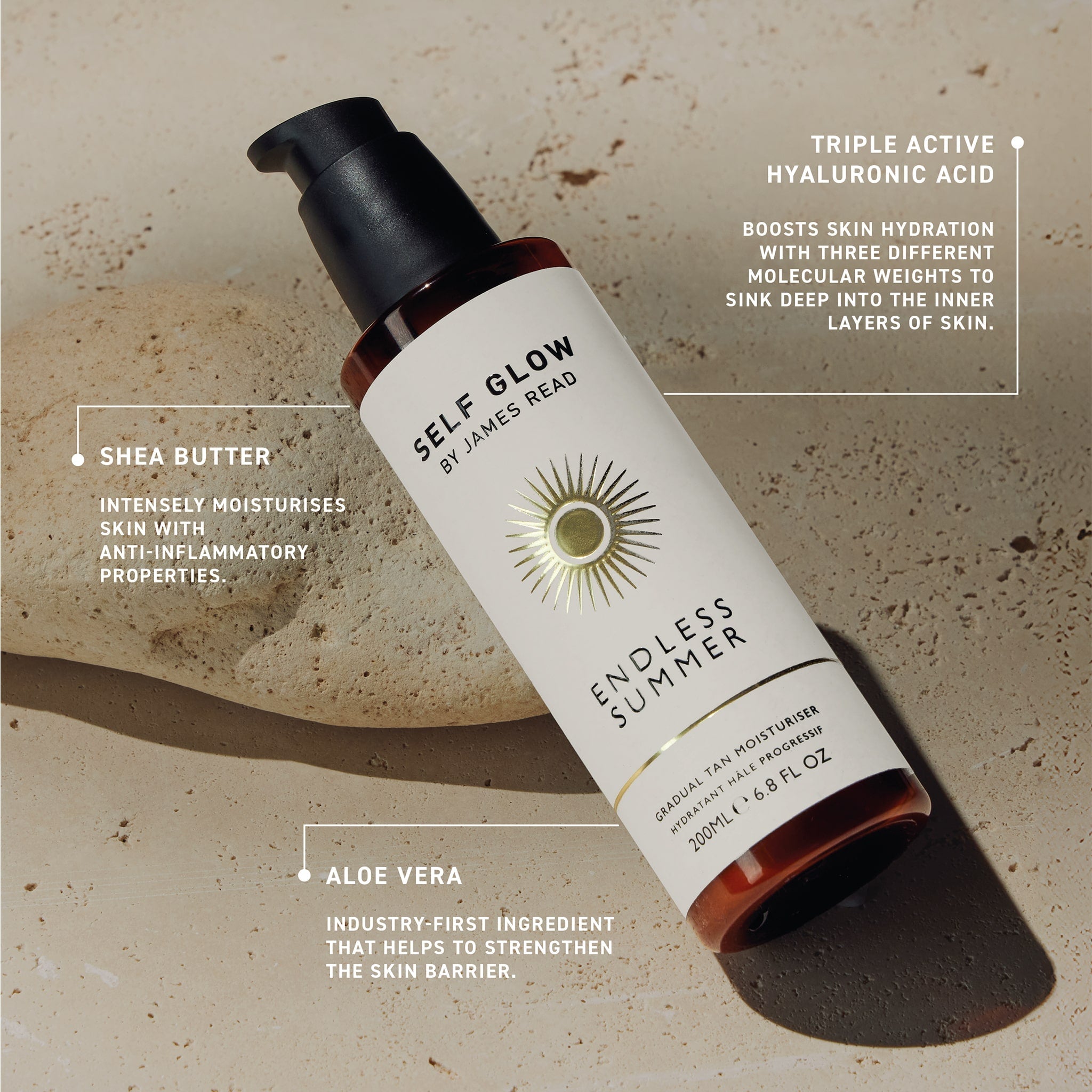 TRIPLE ACTIVE HYALURONIC ACID

BOOSTS SKIN HYDRATION WITH THREE DIFFERENT MOLECULAR WEIGHTS TO SINK DEEP INTO THE INNER LAYERS OF SKIN.

SHEA BUTTER

INTENSELY MOISTURISES SKIN WITH ANTI-INFLAMMATORY PROPERTIES.

SELF GLOW
BY JAMES READ

ENDLESS SUMMER

GRADUAL TAN MOISTURISER
HYDRATANT HÂLE PROGRESSIF
200ML ℮ 6.8 FL OZ

ALOE VERA

INDUSTRY-FIRST INGREDIENT THAT HELPS TO STRENGTHEN THE SKIN BARRIER.