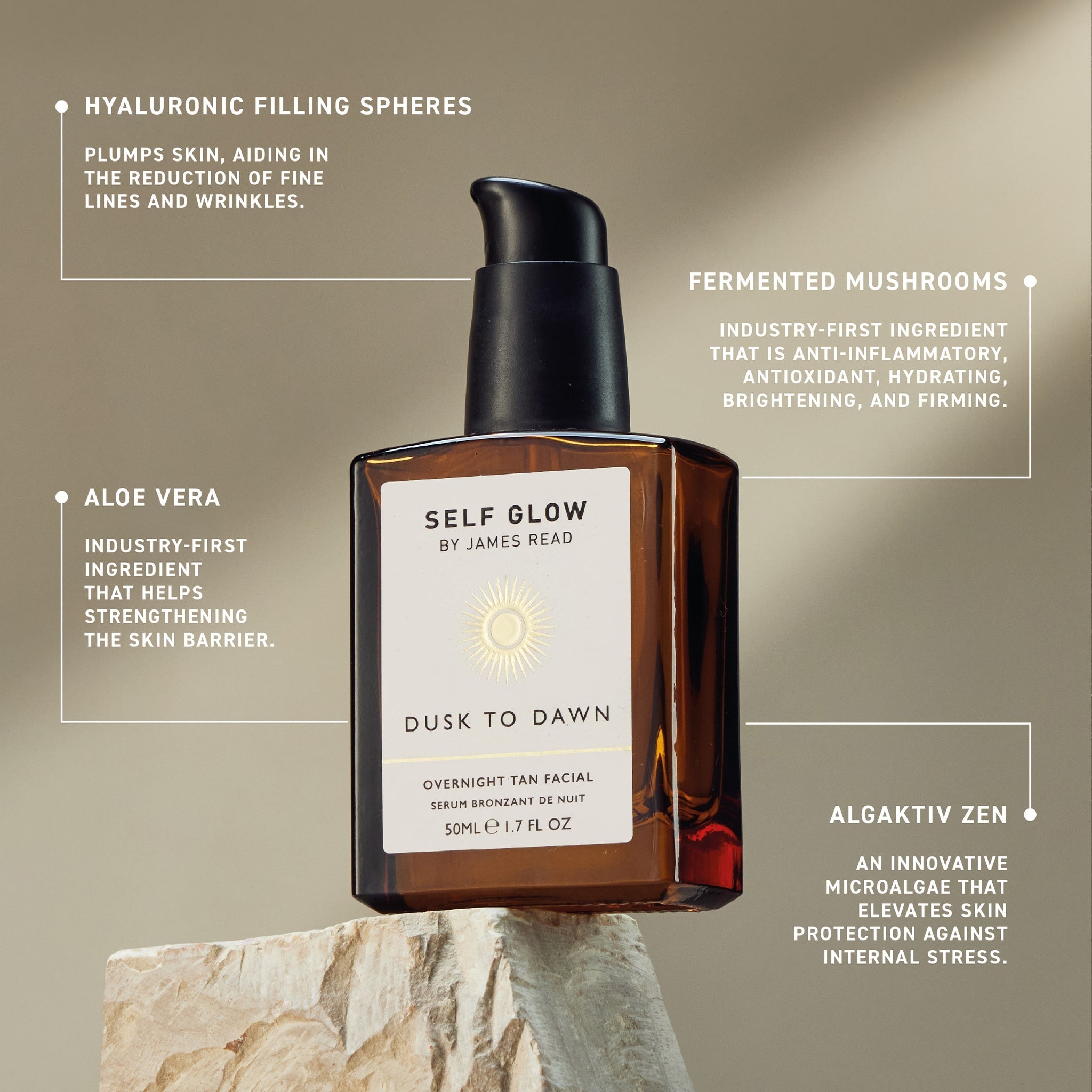 HYALURONIC FILLING SPHERES

PLUMPS SKIN, AIDING IN THE REDUCTION OF FINE LINES AND WRINKLES.

FERMENTED MUSHROOMS

INDUSTRY-FIRST INGREDIENT THAT IS ANTI-INFLAMMATORY, ANTIOXIDANT, HYDRATING, BRIGHTENING, AND FIRMING.

ALOE VERA

INDUSTRY-FIRST INGREDIENT THAT HELPS STRENGTHENING THE SKIN BARRIER.

SELF GLOW
BY JAMES READ

DUSK TO DAWN

OVERNIGHT TAN FACIAL
SERUM BRONZANT DE NUIT
50ML ℮ 1.7 FL OZ

ALGAKTIV ZEN

AN INNOVATIVE MICROALGAE THAT ELEVATES SKIN PROTECTION AGAINST INTERNAL STRESS.