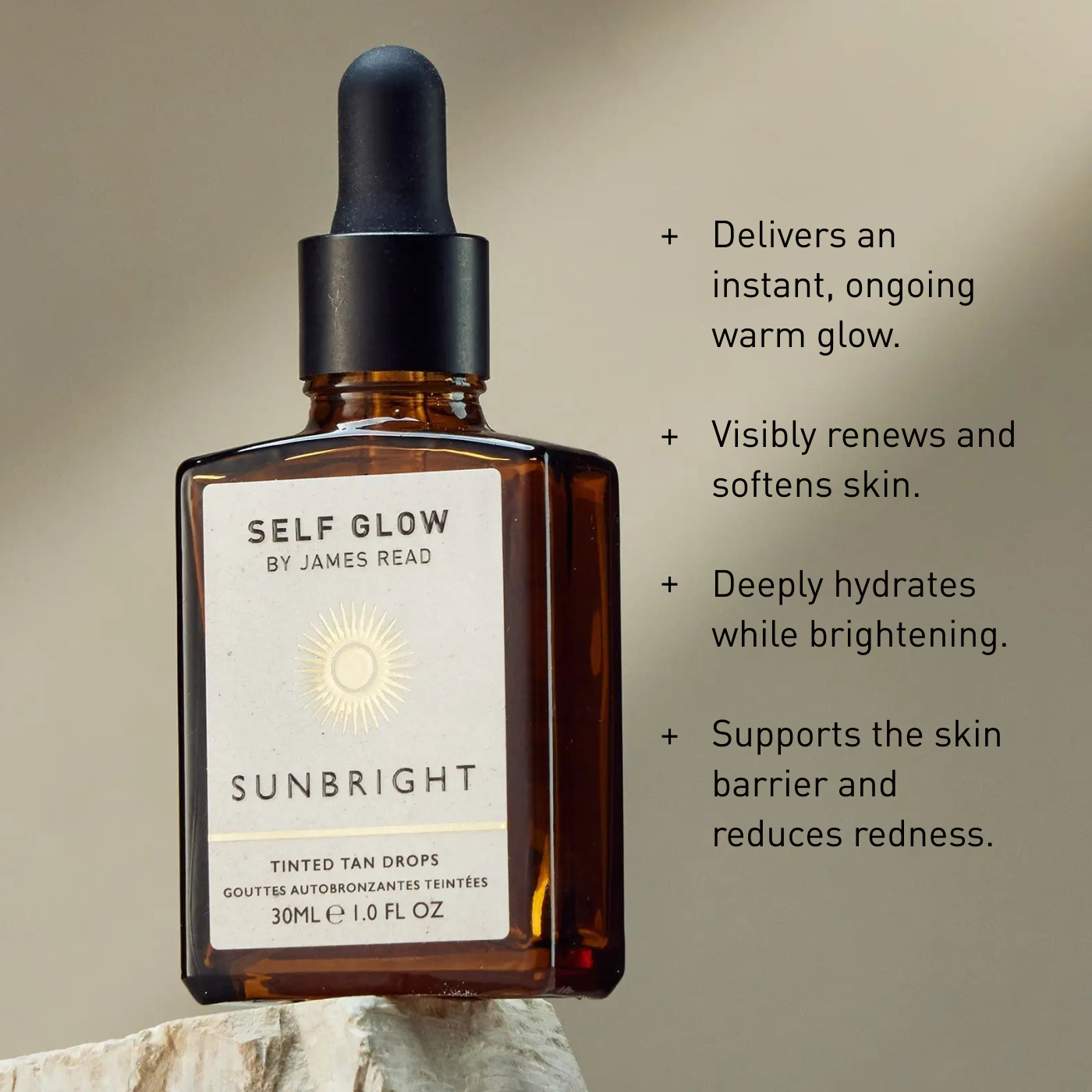 SELF GLOW
BY JAMES READ

SUNBRIGHT

TINTED TAN DROPS
GOUTTES AUTOBRONZANTES TEINTÉES
30ML ℮ 1.0 FL OZ

+ Delivers an instant, ongoing warm glow.

+ Visibly renews and softens skin.

+ Deeply hydrates while brightening.

+ Supports the skin barrier and reduces redness.