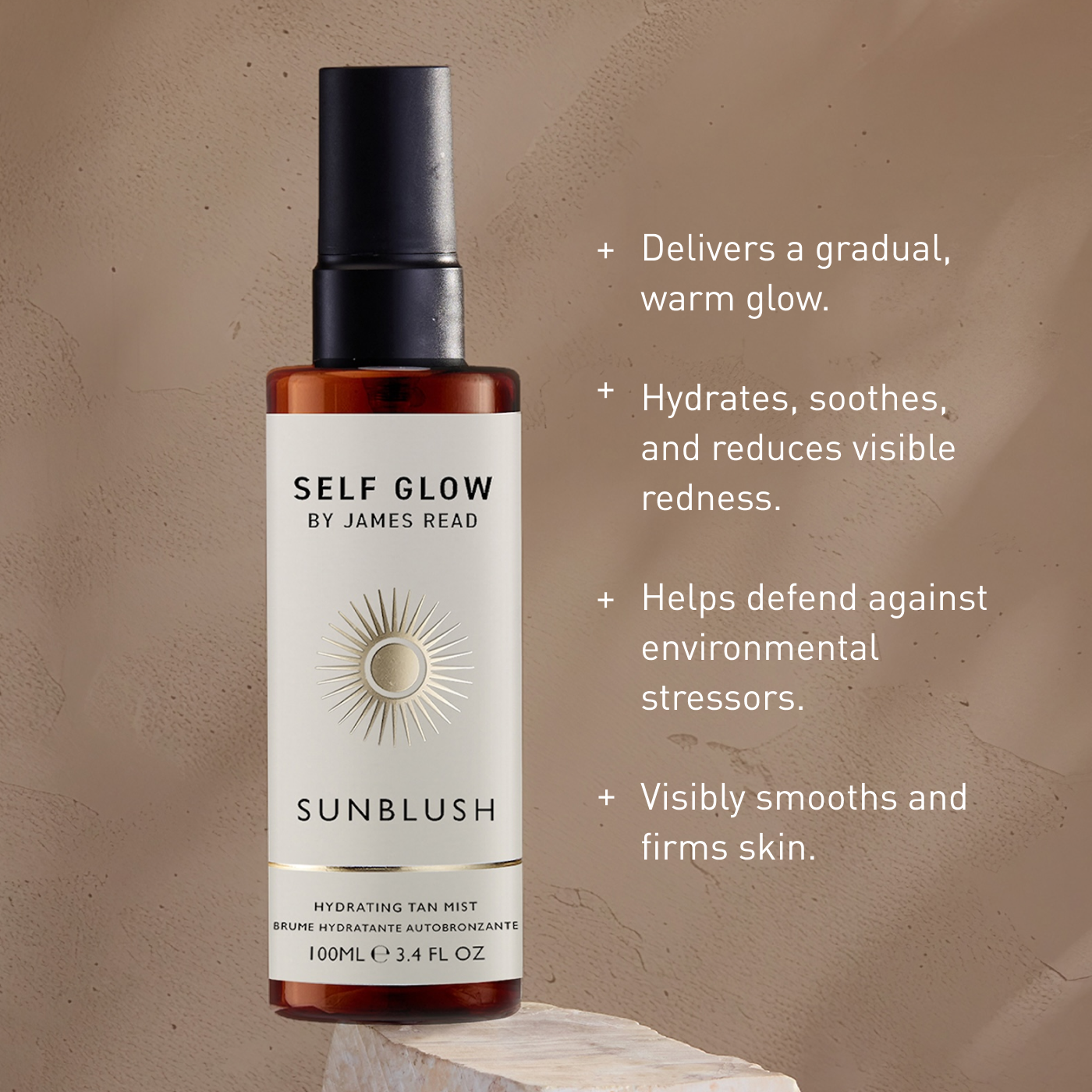 SELF GLOW
BY JAMES READ

SUNBLUSH

HYDRATING TAN MIST
BRUME HYDRATANTE AUTOBRONZANTE
100ML ℮ 3.4 FL OZ

+ Delivers a gradual, warm glow.

+ Hydrates, soothes, and reduces visible redness.

+ Helps defend against environmental stressors.

+ Visibly smooths and firms skin.