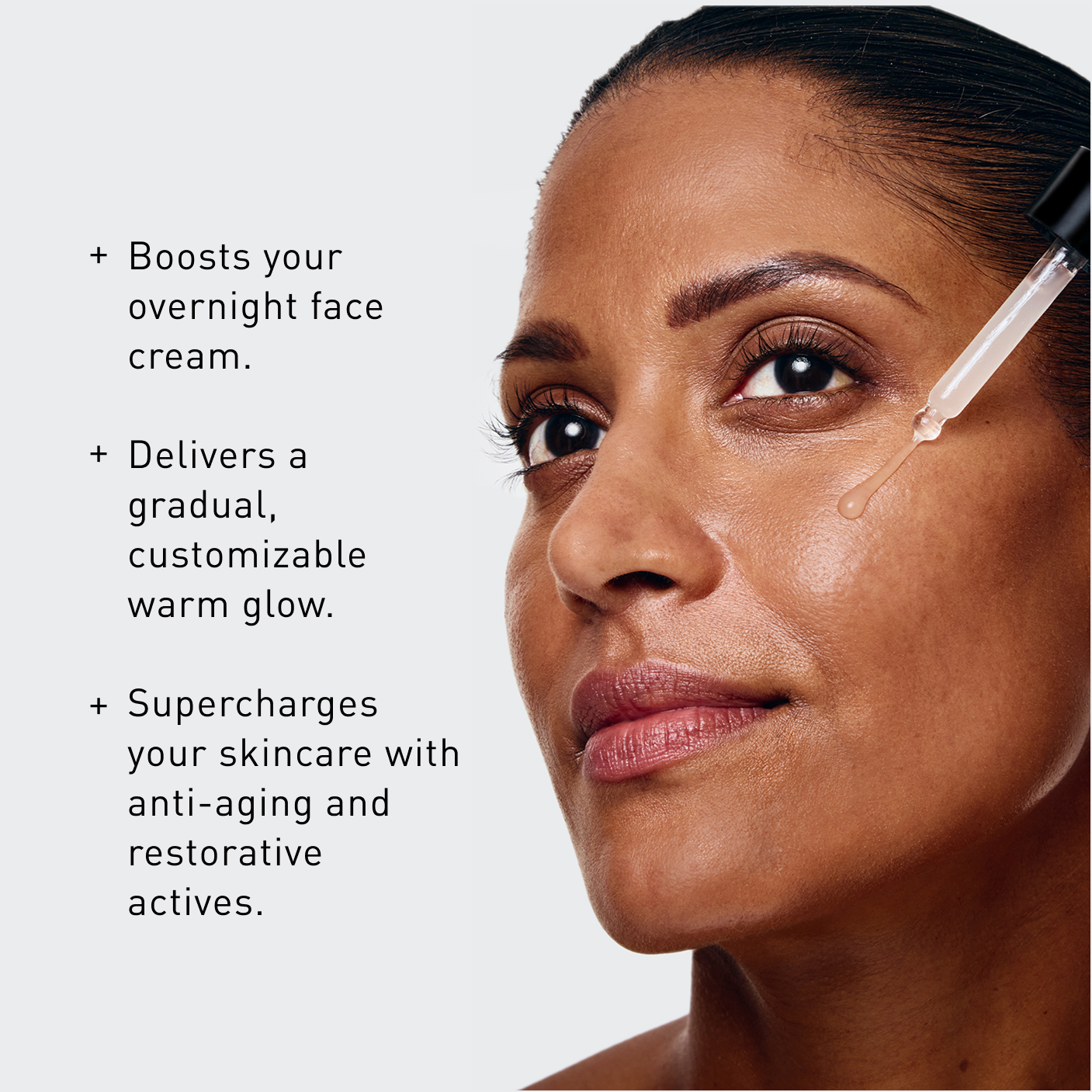 + Boosts your overnight face cream.

+ Delivers a gradual, customizable warm glow.

+ Supercharges your skincare with anti-aging and restorative actives.