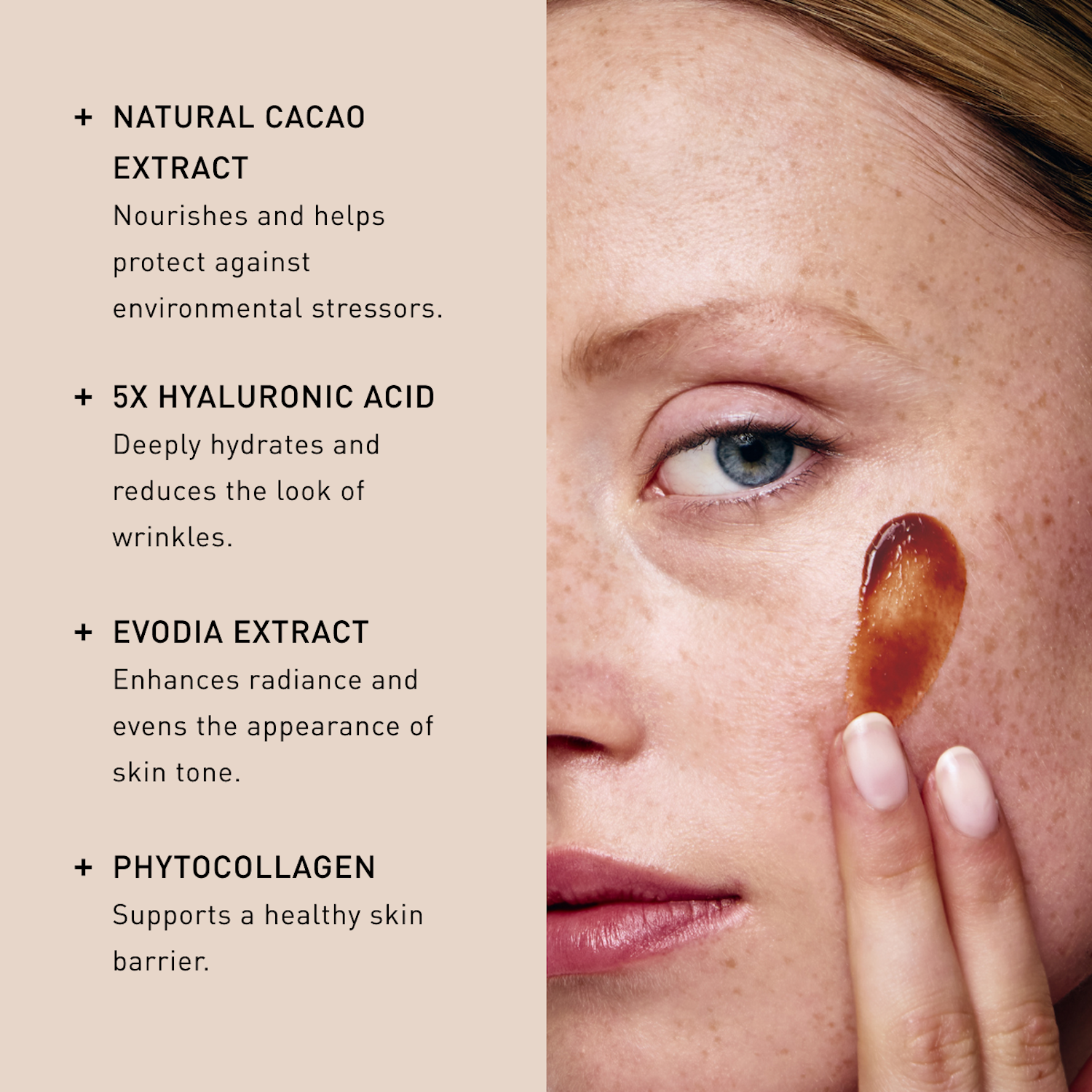 + NATURAL CACAO EXTRACT
Nourishes and helps protect against environmental stressors.

+ 5X HYALURONIC ACID
Deeply hydrates and reduces the look of wrinkles.

+ EVODIA EXTRACT
Enhances radiance and evens the appearance of skin tone.

+ PHYTOCOLLAGEN
Supports a healthy skin barrier.