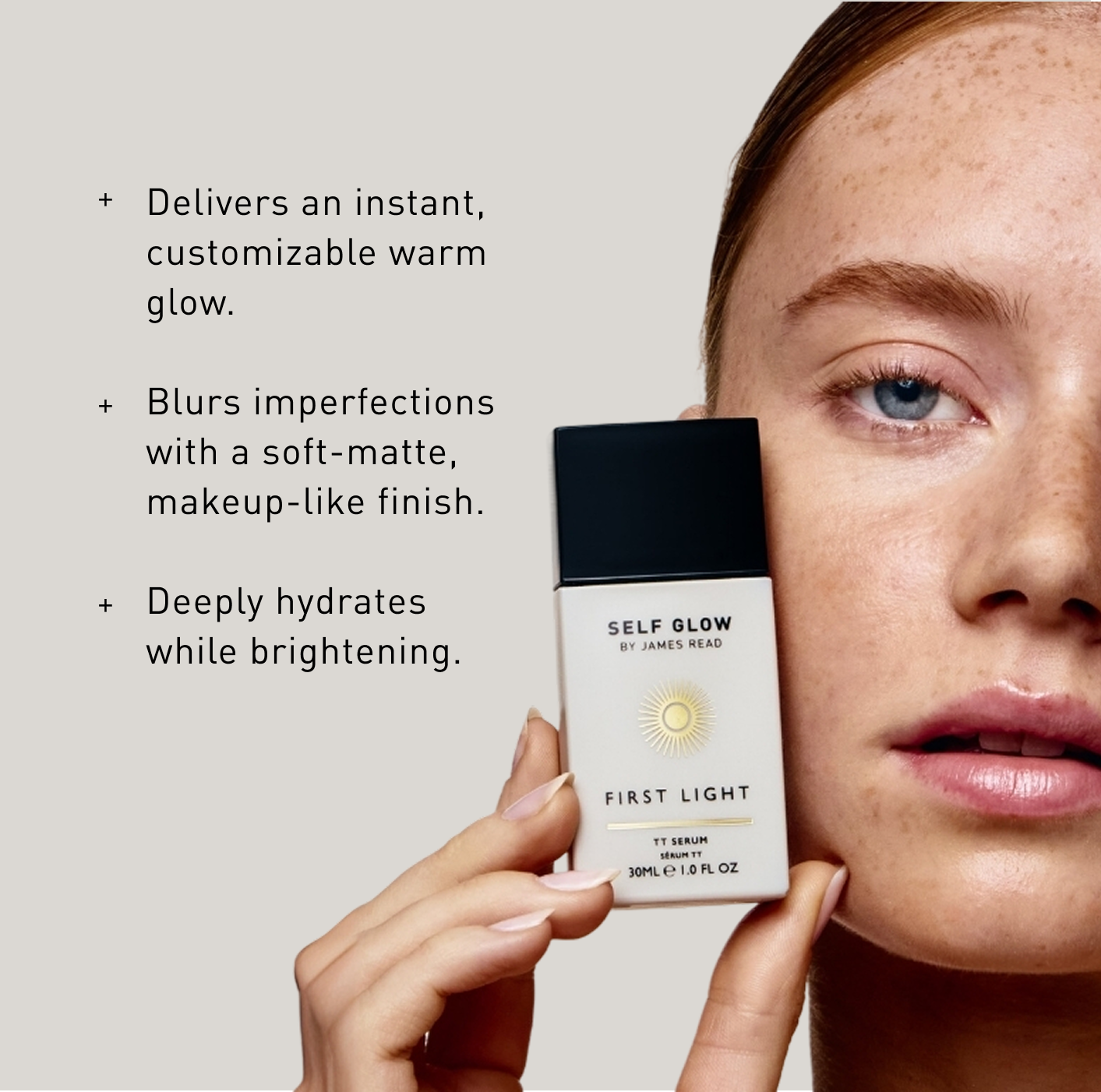 + Delivers an instant, customizable warm glow.

+ Blurs imperfections with a soft-matte, makeup-like finish.

+ Deeply hydrates while brightening.

SELF GLOW
BY JAMES READ

FIRST LIGHT

TT SERUM
SÉRUM TT
30ML ℮ 1.0 FL OZ