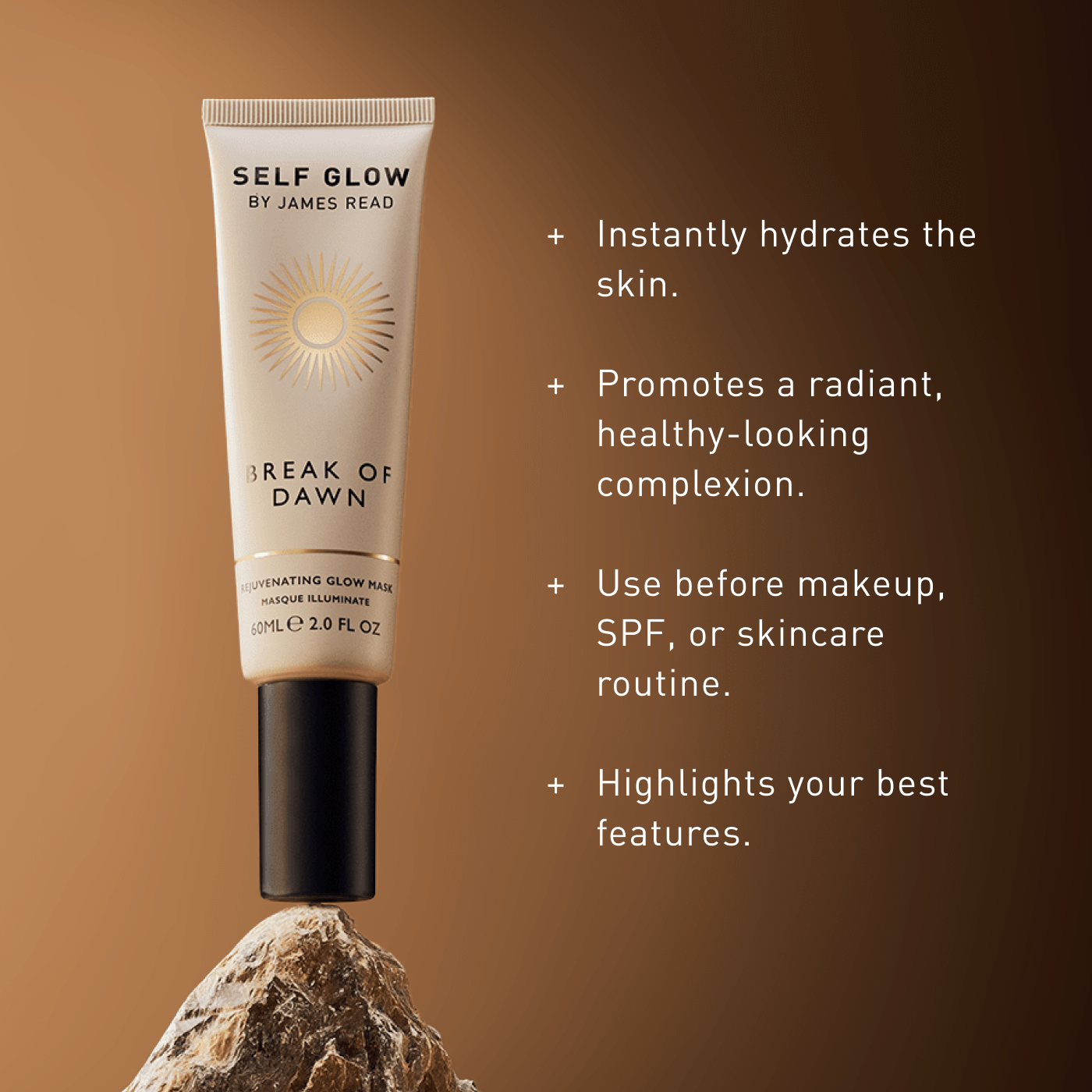 SELF GLOW
BY JAMES READ

BREAK OF DAWN

REJUVENATING GLOW MASK
MASQUE ILLUMINATE
60ML ℮ 2.0 FL OZ

+ Instantly hydrates the skin.

+ Promotes a radiant, healthy-looking complexion.

+ Use before makeup, SPF, or skincare routine.

+ Highlights your best features.