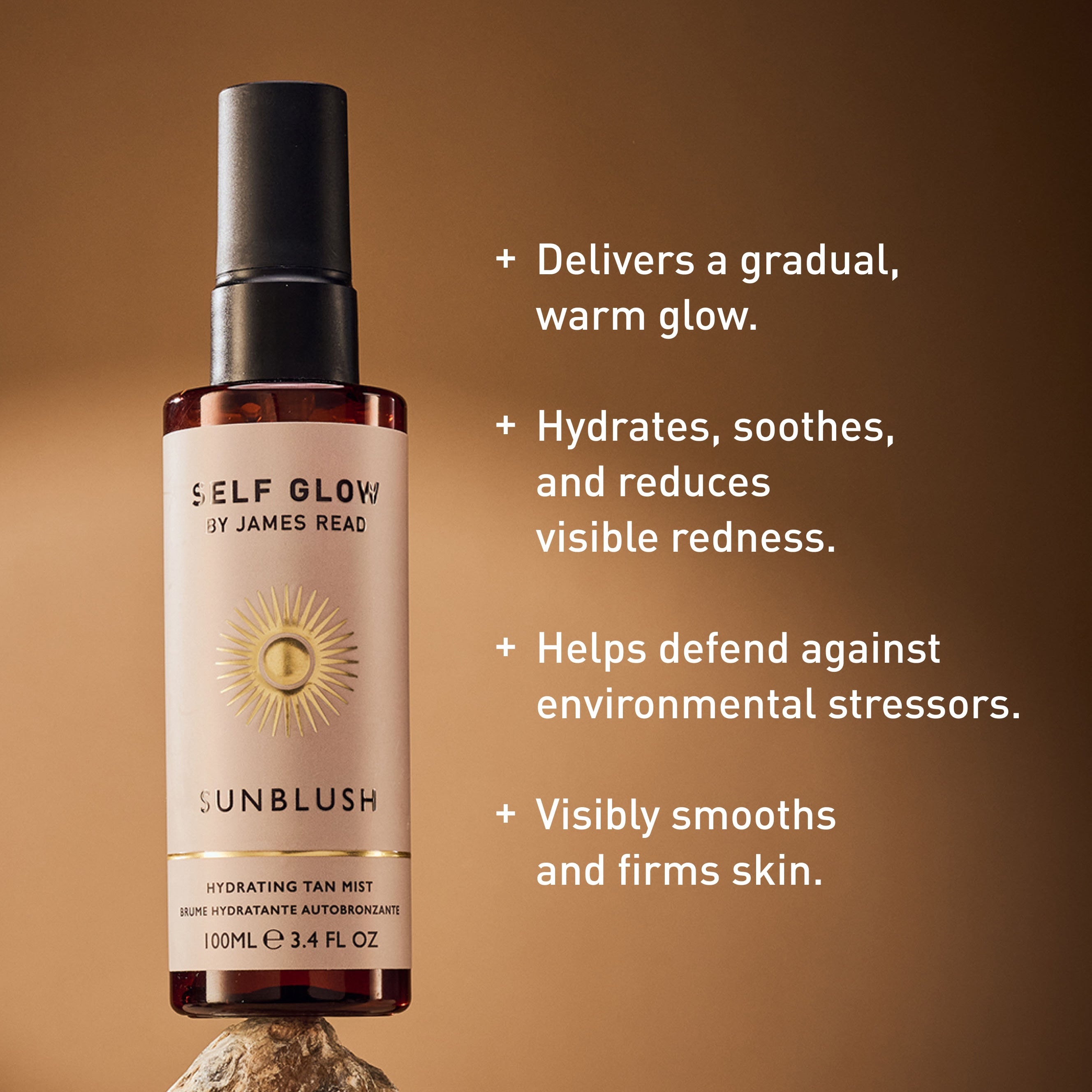 SELF GLOW
BY JAMES READ

SUNBLUSH

HYDRATING TAN MIST
BRUME HYDRATANTE AUTOBRONZANTE
100ML ℮ 3.4 FL OZ

+ Delivers a gradual, warm glow.

+ Hydrates, soothes, and reduces visible redness.

+ Helps defend against environmental stressors.

+ Visibly smooths and firms skin.