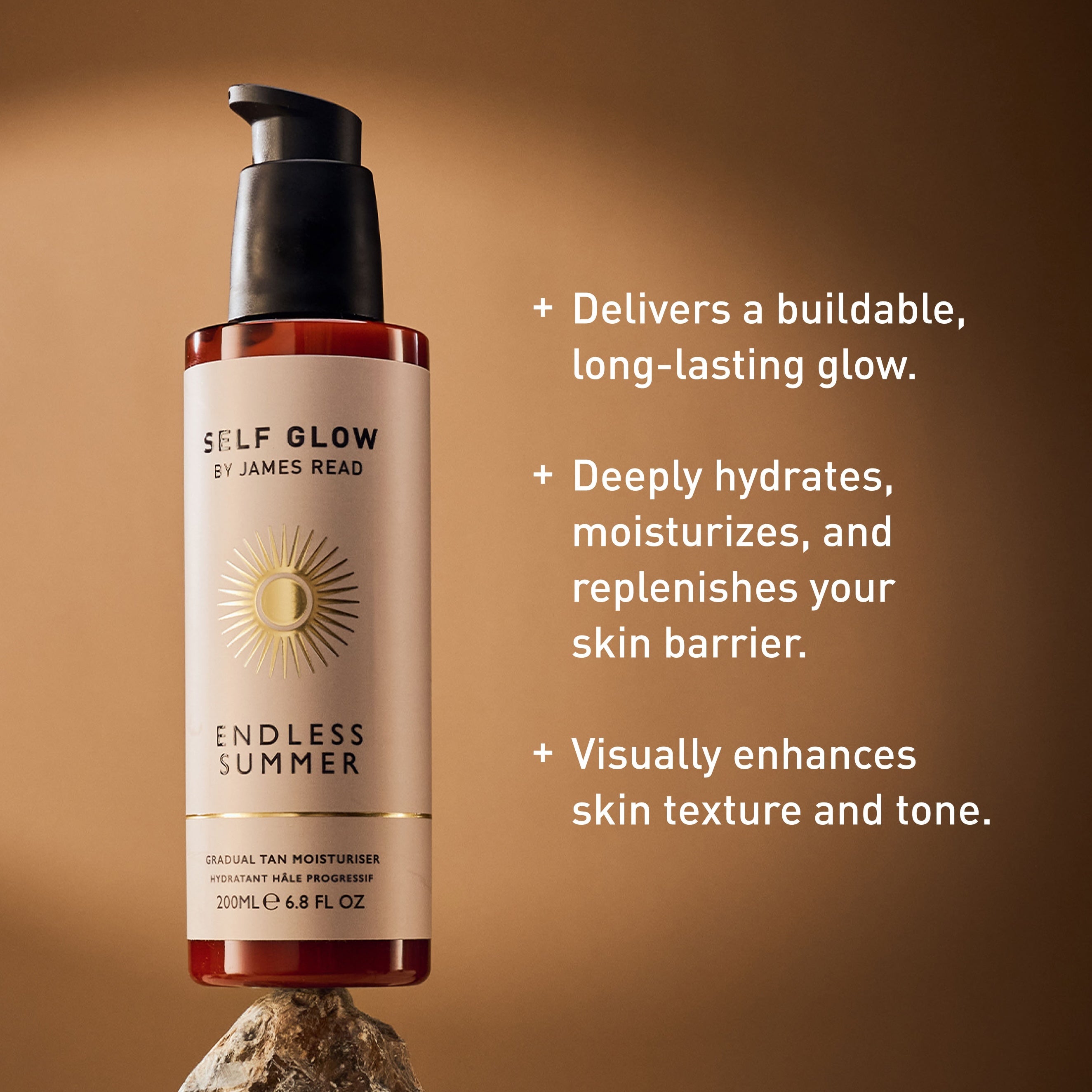 SELF GLOW
BY JAMES READ

ENDLESS
SUMMER

GRADUAL TAN MOISTURISER
HYDRATANT HÂLE PROGRESSIF
200ML ℮ 6.8 FL OZ

+ Delivers a buildable, long-lasting glow.

+ Deeply hydrates, moisturizes, and replenishes your skin barrier.

+ Visually enhances skin texture and tone.