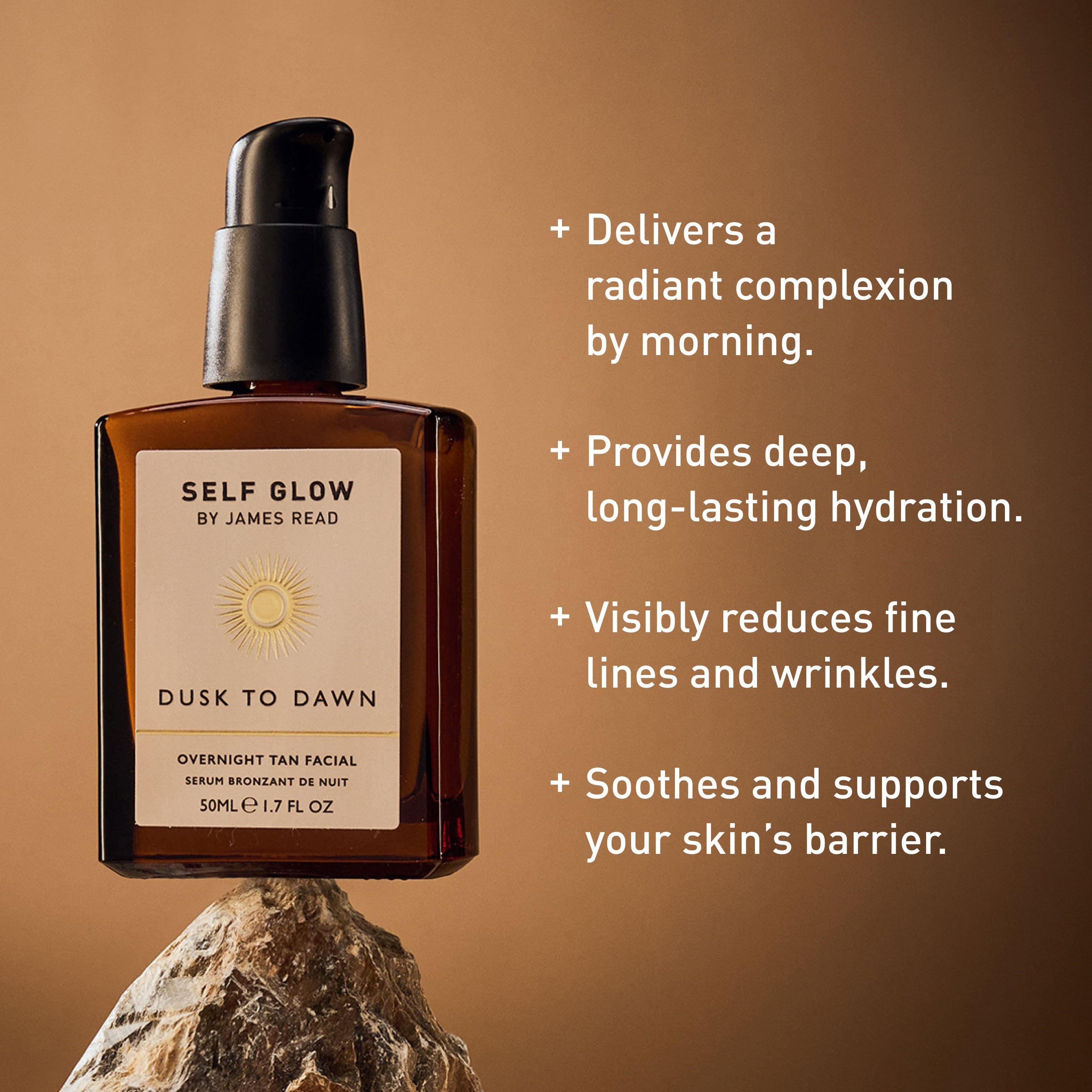 SELF GLOW
BY JAMES READ

DUSK TO DAWN

OVERNIGHT TAN FACIAL
SERUM BRONZANT DE NUIT
50ML ℮ 1.7 FL OZ

+ Delivers a radiant complexion by morning.

+ Provides deep, long-lasting hydration.

+ Visibly reduces fine lines and wrinkles.

+ Soothes and supports your skin's barrier.