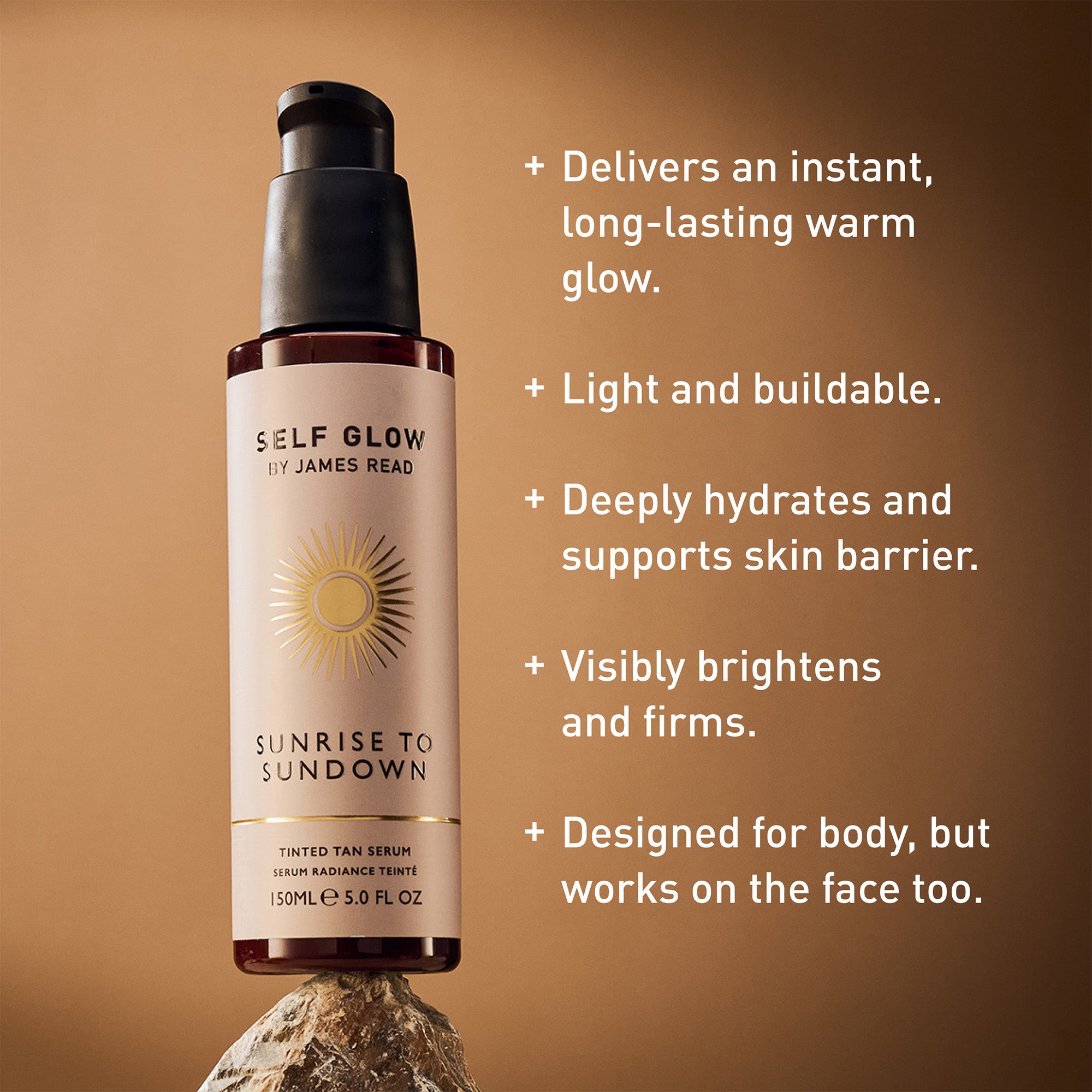 SELF GLOW
BY JAMES READ

SUNRISE TO
SUNDOWN

TINTED TAN SERUM
SERUM RADIANCE TEINTÉ
150ML ℮ 5.0 FL OZ

+ Delivers an instant, long-lasting warm glow.

+ Light and buildable.

+ Deeply hydrates and supports skin barrier.

+ Visibly brightens and firms.

+ Designed for body, but works on the face too.